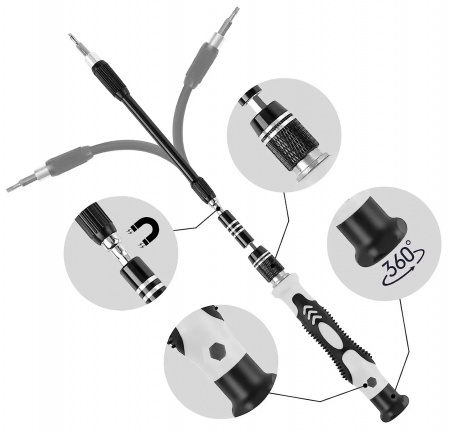 360°