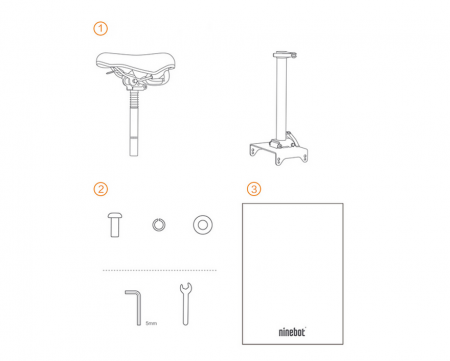 ①

②

③

5mm

ninebot