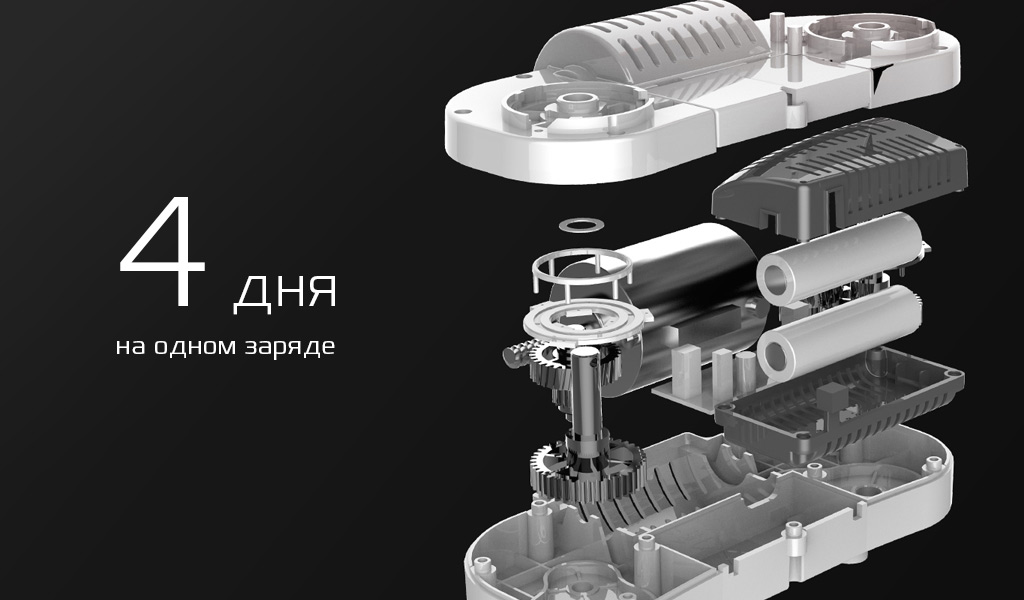 4 дня
на одном заряде