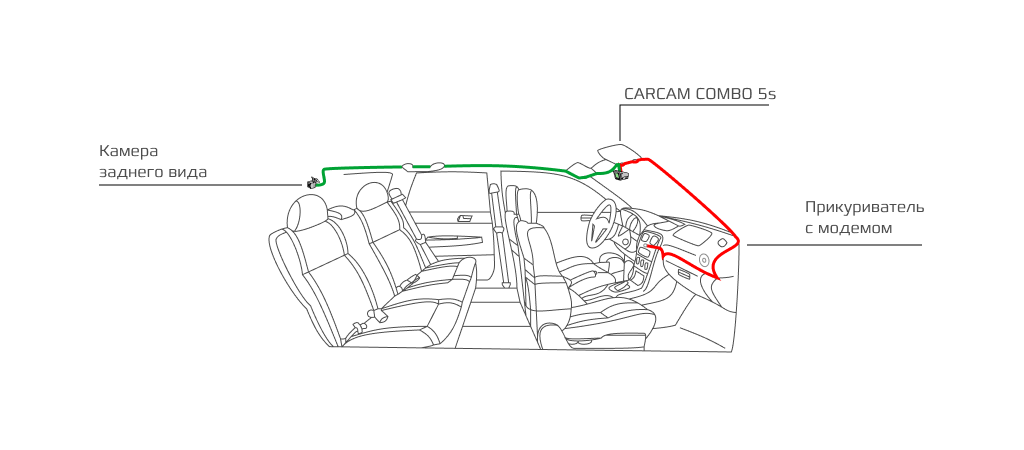 CARCAM COMBO 5s

Камера
заднего вида

Прикуриватель
с модемом