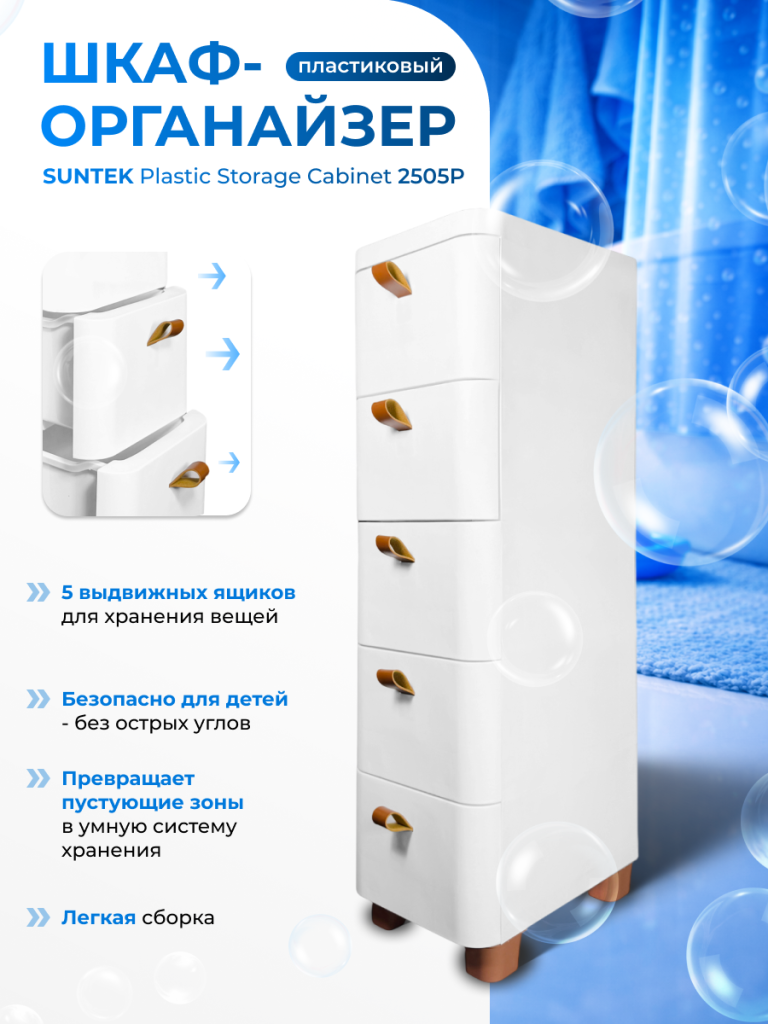 ШКАФ- пластиковый
ОРГАНАЙЗЕР
SUNTEK Plastic Storage Cabinet 2505P

5 выдвижных ящиков для хранения вещей

Безопасно для детей - без острых углов

Превращает пустующие зоны в умную систему хранения

Легкая сборка