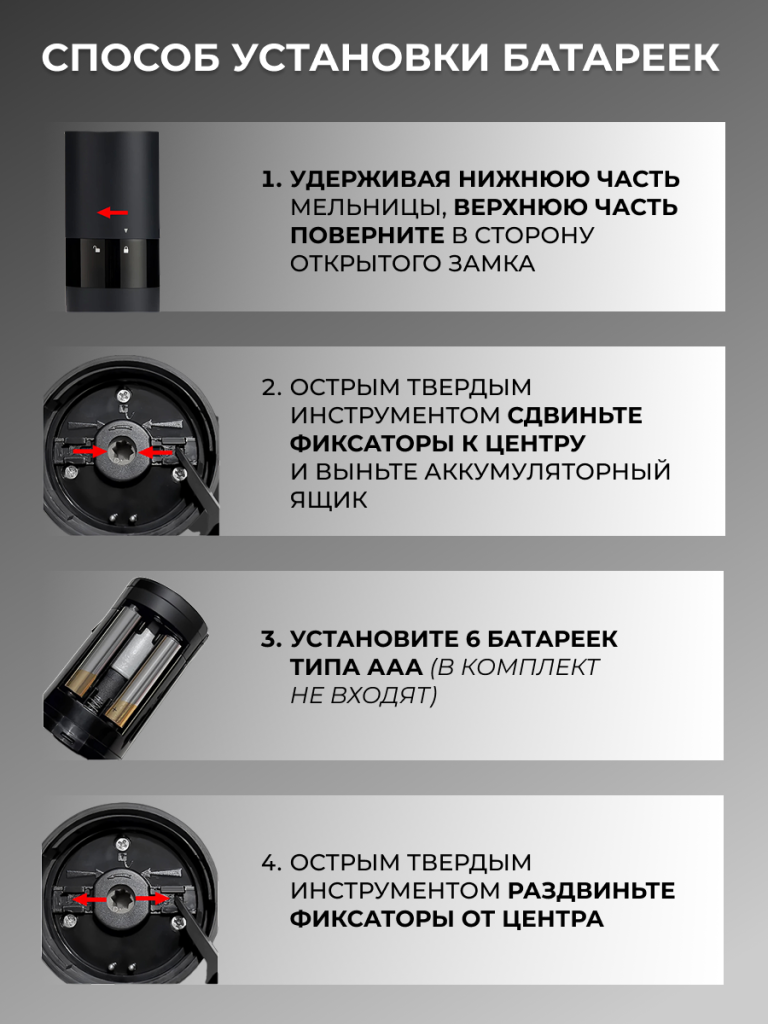 СПОСОБ УСТАНОВКИ БАТАРЕЕК

1. УДЕРЖИВАЯ НИЖНЮЮ ЧАСТЬ МЕЛЬНИЦЫ, ВЕРХНЮЮ ЧАСТЬ ПОВЕРНИТЕ В СТОРОНУ ОТКРЫТОГО ЗАМКА

2. ОСТРЫМ ТВЕРДЫМ ИНСТРУМЕНТОМ СДВИНЬТЕ ФИКСАТОРЫ К ЦЕНТРУ И ВЫНЬТЕ АККУМУЛЯТОРНЫЙ ЯЩИК

3. УСТАНОВИТЕ 6 БАТАРЕЕК ТИПА ААА (В КОМПЛЕКТ НЕ ВХОДЯТ)

4. ОСТРЫМ ТВЕРДЫМ ИНСТРУМЕНТОМ РАЗДВИНЬТЕ ФИКСАТОРЫ ОТ ЦЕНТРА