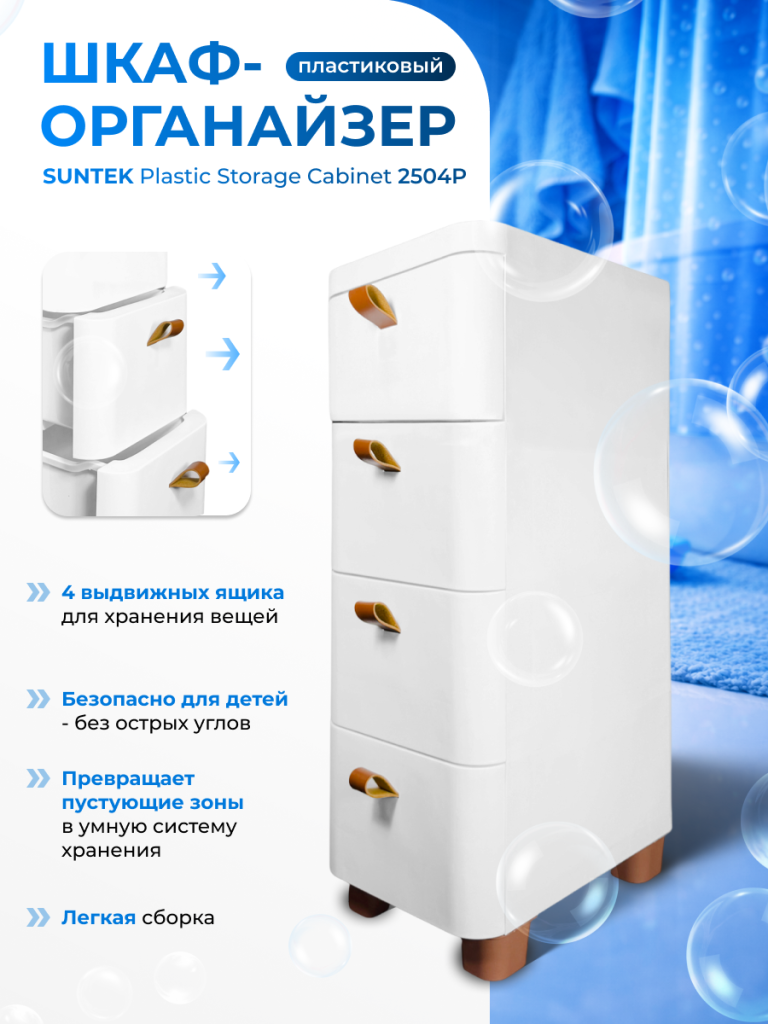 ШКАФ- пластиковый
ОРГАНАЙЗЕР

SUNTEK Plastic Storage Cabinet 2504P

4 выдвижных ящика для хранения вещей

Безопасно для детей - без острых углов

Превращает пустующие зоны в умную систему хранения

Легкая сборка