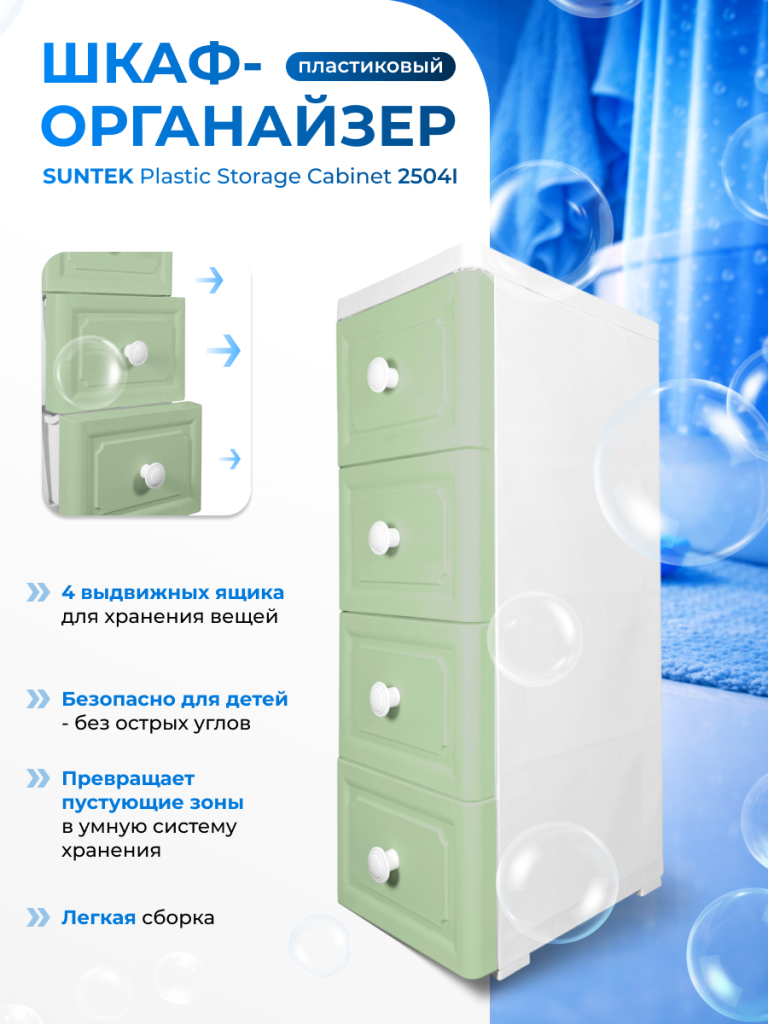 ШКАФ- пластиковый
ОРГАНАЙЗЕР

SUNTEK Plastic Storage Cabinet 2504I

4 выдвижных ящика для хранения вещей

Безопасно для детей - без острых углов

Превращает пустующие зоны в умную систему хранения

Легкая сборка