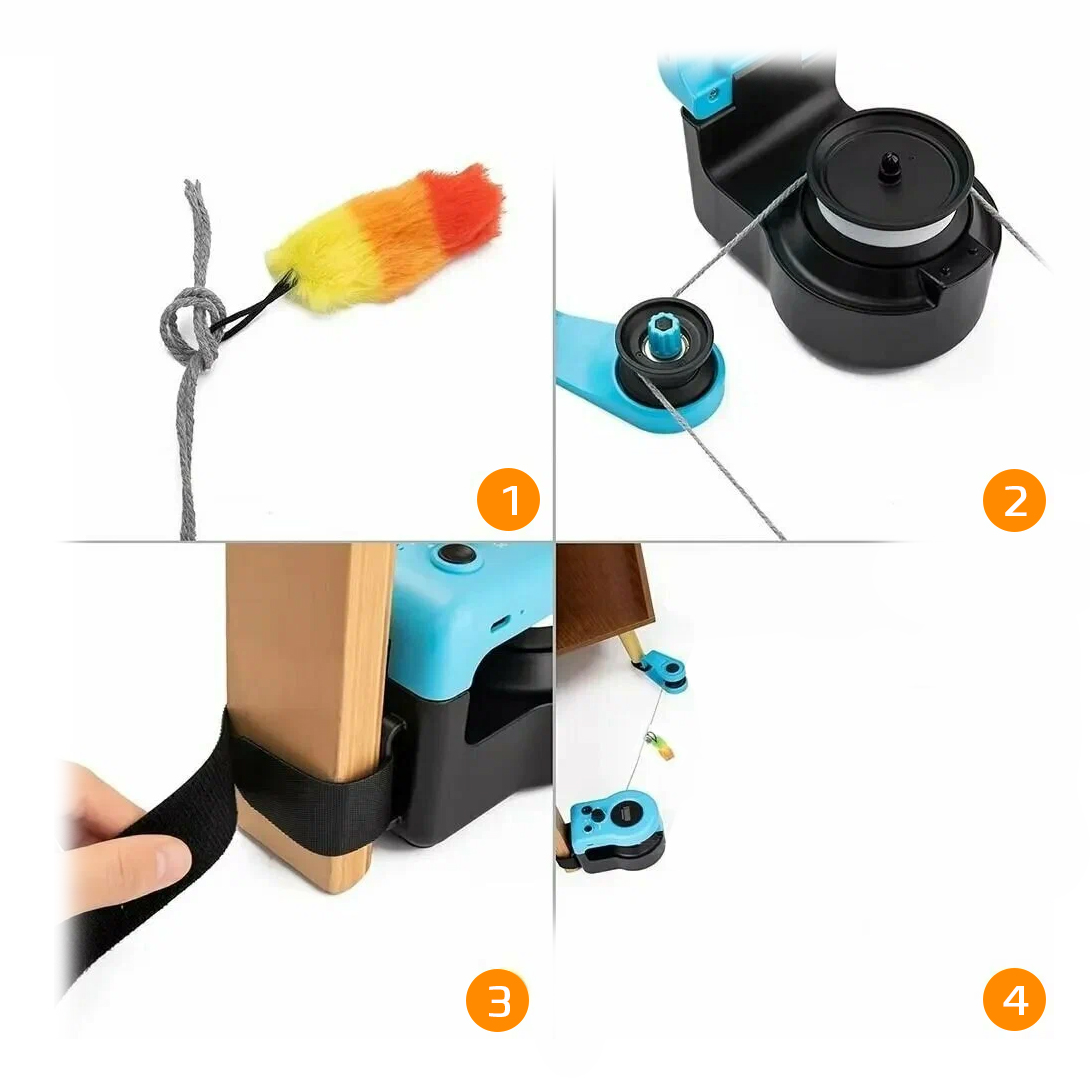 1
2
3
4